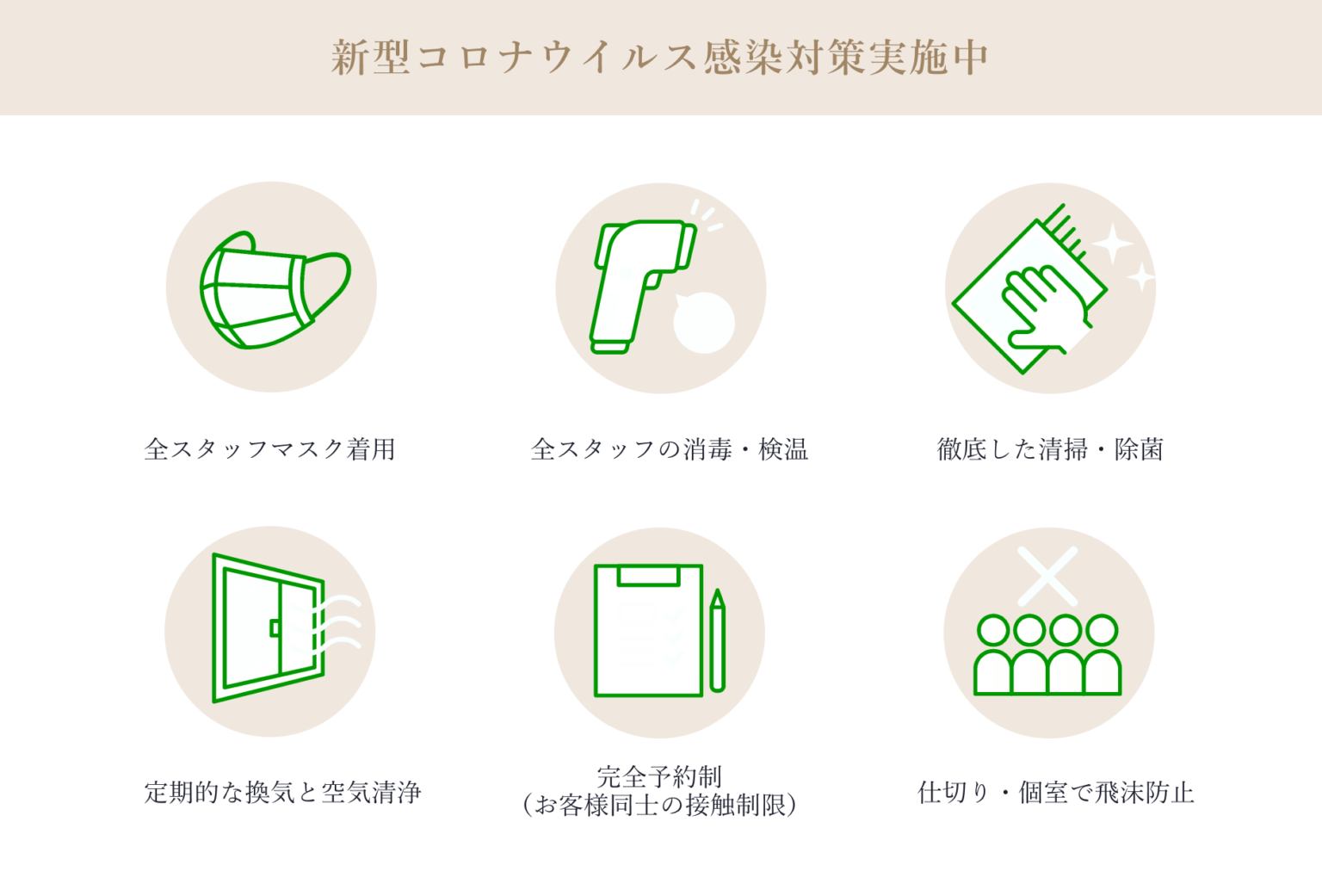 新型コロナウイルス感染対策実施中

全スタッフマスク着用

全スタッフの消毒・検温

徹底した清掃・除菌

定期的な換気と空気清浄

完全予約制
（お客様同士の接触制限）

仕切り・個室で飛沫防止